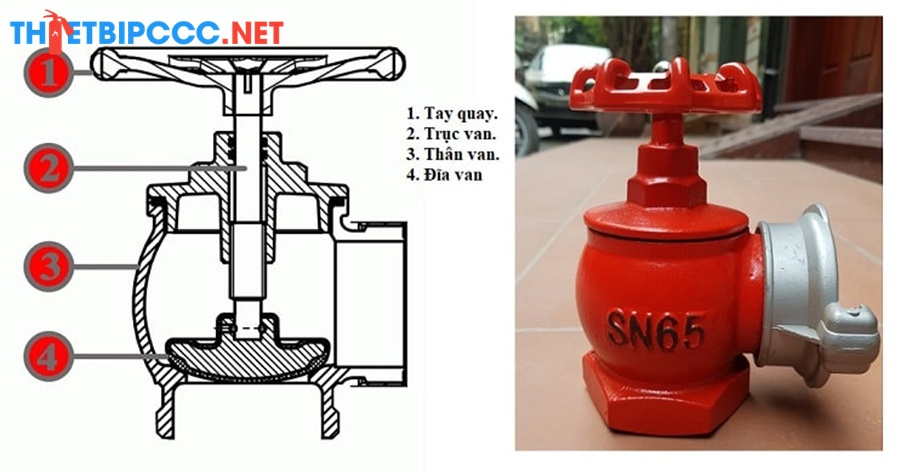 THIETBIPCCC.NET

1

2

3

4

1. Tay quay.
2. Trục van.
3. Thân van.
4. Đĩa van

SN65